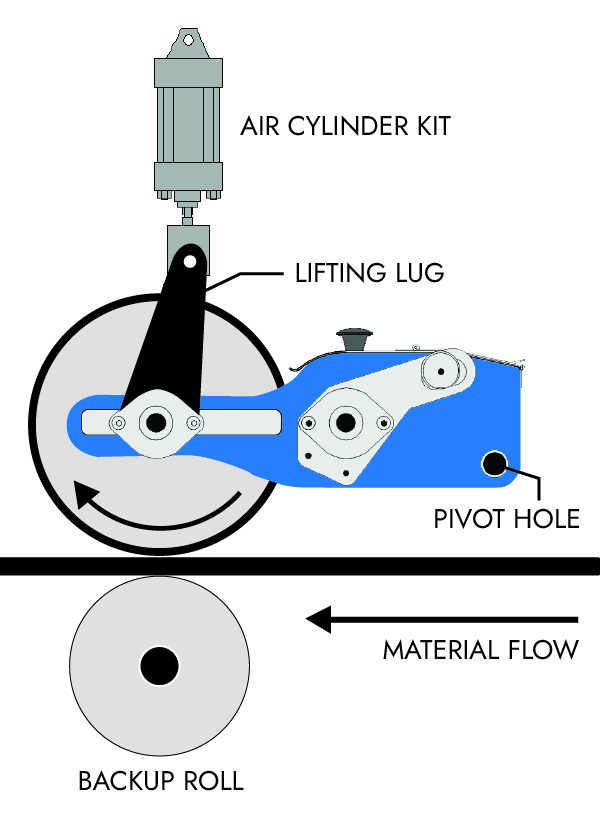 AIR CYLINDER KIT

LIFTING LUG

PIVOT HOLE

MATERIAL FLOW

BACKUP ROLL